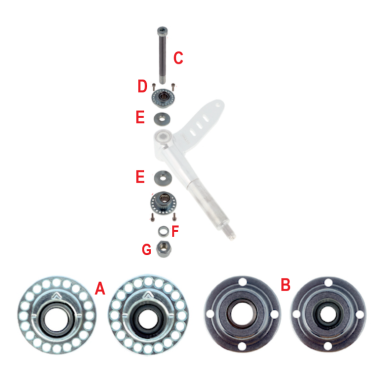 C
D
E
E
F
G
A
B